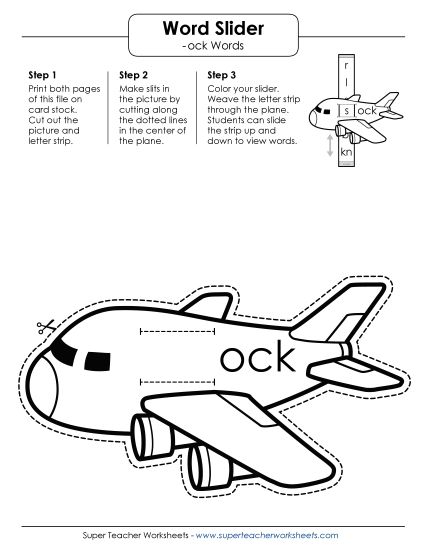 Word Slider
-ock Words

Step 1
Print both pages of this file on card stock. Cut out the picture and letter strip.

Step 2
Make slits in the picture by cutting along the dotted lines in the center of the plane.

Step 3
Color your slider. Weave the letter strip through the plane. Students can slide the strip up and down to view words.

r
l
s ock
kn

ock

Super Teacher Worksheets - www.superteacherworksheets.com