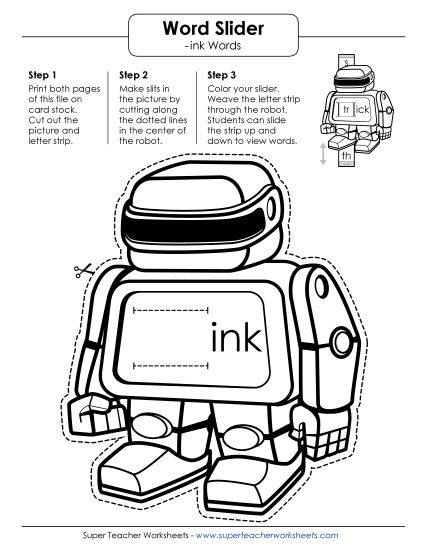 Word Slider
-ink Words

Step 1
Print both pages of this file on card stock. Cut out the picture and letter strip.

Step 2
Make slits in the picture by cutting along the dotted lines in the center of the robot.

Step 3
Color your slider. Weave the letter strip through the robot. Students can slide the strip up and down to view words.

s
tr ick
th

ink

Super Teacher Worksheets - www.superteacherworksheets.com