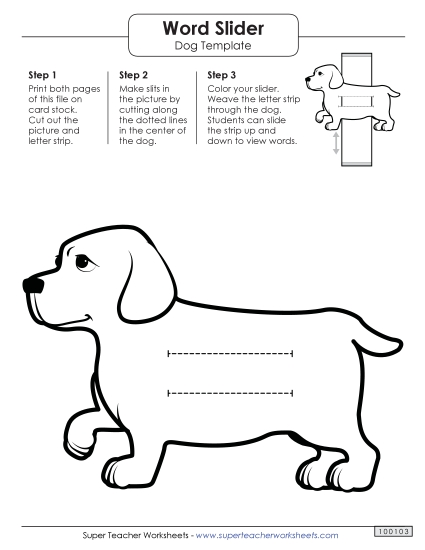 Word Slider
Dog Template

Step 1
Print both pages of this file on card stock. Cut out the picture and letter strip.

Step 2
Make slits in the picture by cutting along the dotted lines in the center of the dog.

Step 3
Color your slider. Weave the letter strip through the dog. Students can slide the strip up and down to view words.

Super Teacher Worksheets - www.superteacherworksheets.com

100103