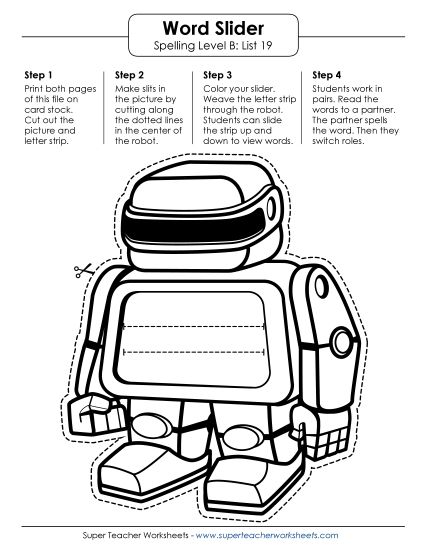 Word Slider
Spelling Level B: List 19

Step 1
Print both pages of this file on card stock. Cut out the picture and letter strip.

Step 2
Make slits in the picture by cutting along the dotted lines in the center of the robot.

Step 3
Color your slider. Weave the letter strip through the robot. Students can slide the strip up and down to view words.

Step 4
Students work in pairs. Read the words to a partner. The partner spells the word. Then they switch roles.

Super Teacher Worksheets - www.superteacherworksheets.com