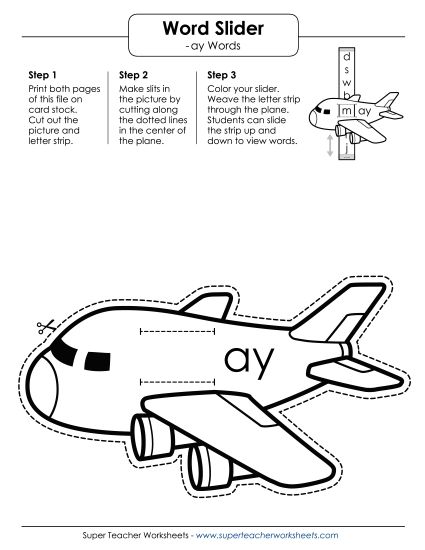 Word Slider
-ay Words

Step 1
Print both pages of this file on card stock. Cut out the picture and letter strip.

Step 2
Make slits in the picture by cutting along the dotted lines in the center of the plane.

Step 3
Color your slider. Weave the letter strip through the plane. Students can slide the strip up and down to view words.

d
s
w
b
m ay
j

ay

Super Teacher Worksheets - www.superteacherworksheets.com