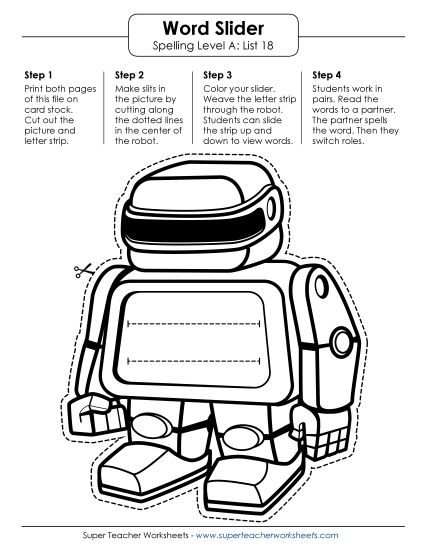 Word Slider
Spelling Level A: List 18

Step 1
Print both pages of this file on card stock. Cut out the picture and letter strip.

Step 2
Make slits in the picture by cutting along the dotted lines in the center of the robot.

Step 3
Color your slider. Weave the letter strip through the robot. Students can slide the strip up and down to view words.

Step 4
Students work in pairs. Read the words to a partner. The partner spells the word. Then they switch roles.

Super Teacher Worksheets - www.superteacherworksheets.com