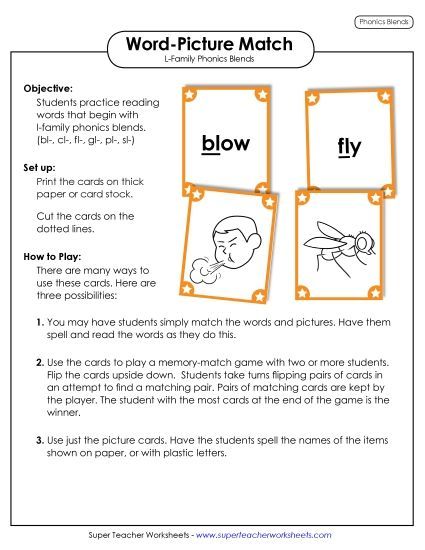 Phonics Blends

Word-Picture Match

L-Family Phonics Blends

Objective:
Students practice reading words that begin with l-family phonics blends. (bl-, cl-, fl-, gl-, pl-, sl-)

Set up:
Print the cards on thick paper or card stock.

Cut the cards on the dotted lines.

How to Play:
There are many ways to use these cards. Here are three possibilities:

blow

fly

1. You may have students simply match the words and pictures. Have them spell and read the words as they do this.

2. Use the cards to play a memory-match game with two or more students. Flip the cards upside down. Students take turns flipping pairs of cards in an attempt to find a matching pair. Pairs of matching cards are kept by the player. The student with the most cards at the end of the game is the winner.

3. Use just the picture cards. Have the students spell the names of the items shown on paper, or with plastic letters.

Super Teacher Worksheets - www.superteacherworksheets.com