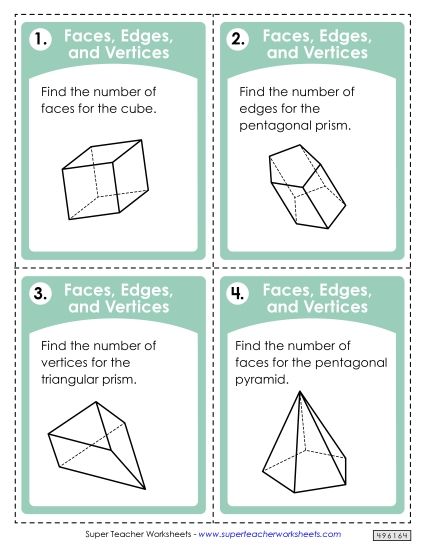 1. Faces, Edges, and Vertices

Find the number of faces for the cube.

2. Faces, Edges, and Vertices

Find the number of edges for the pentagonal prism.

3. Faces, Edges, and Vertices

Find the number of vertices for the triangular prism.

4. Faces, Edges, and Vertices

Find the number of faces for the pentagonal pyramid.

Super Teacher Worksheets - www.superteacherworksheets.com

496164