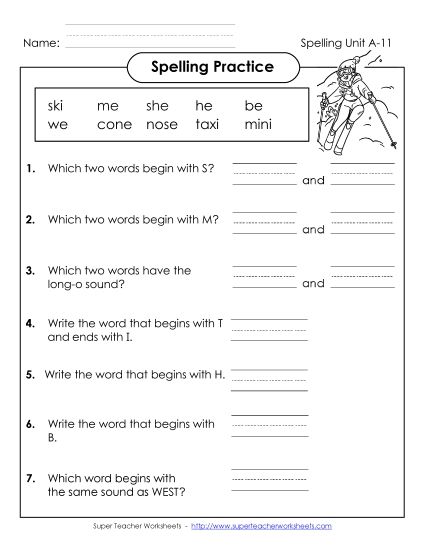 Name:

Spelling Unit A-11

Spelling Practice

| ski | me | she | he | be |
|---|---|---|---|---|
| we | cone | nose | taxi | mini |

1. Which two words begin with S? and

2. Which two words begin with M? and

3. Which two words have the long-o sound? and

4. Write the word that begins with T and ends with I.

5. Write the word that begins with H.

6. Write the word that begins with B.

7. Which word begins with the same sound as WEST?

Super Teacher Worksheets - http://www.superteacherworksheets.com