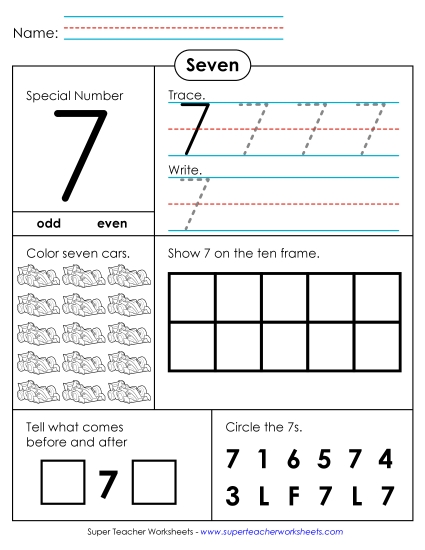 Name:

Seven

Special Number

7

odd even

Trace.

7 7 7 7

Write.

7

Color seven cars.

Show 7 on the ten frame.

Tell what comes before and after

7

Circle the 7s.

7 1 6 5 7 4

3 L F 7 L 7

Super Teacher Worksheets - www.superteacherworksheets.com