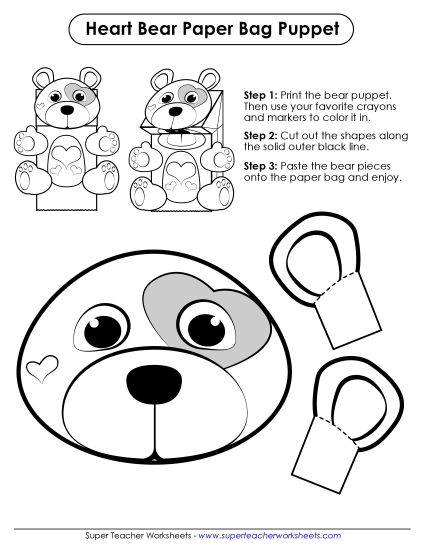 Heart Bear Paper Bag Puppet

Step 1: Print the bear puppet. Then use your favorite crayons and markers to color it in.

Step 2: Cut out the shapes along the solid outer black line.

Step 3: Paste the bear pieces onto the paper bag and enjoy.

Super Teacher Worksheets - www.superteacherworksheets.com