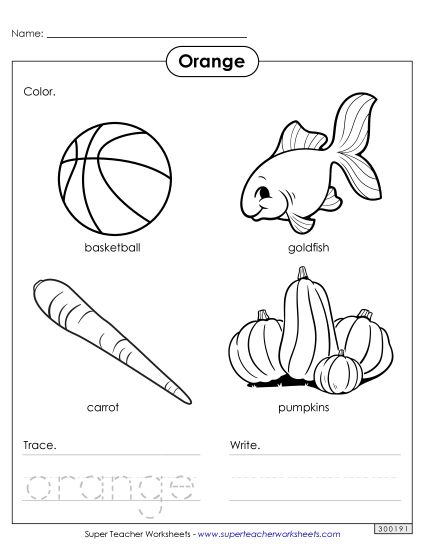 Name:

Orange

Color.

basketball

goldfish

carrot

pumpkins

Trace.

orange

Write.

Super Teacher Worksheets - www.superteacherworksheets.com

300191