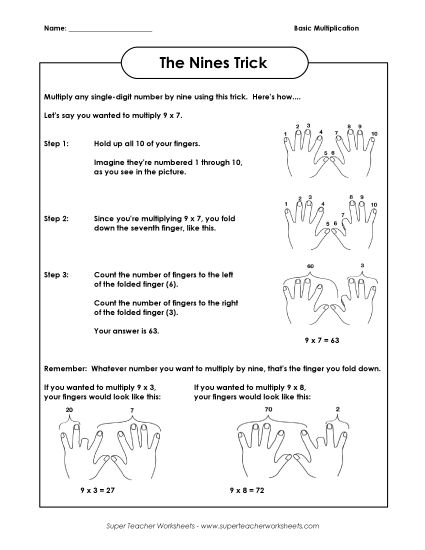 Name: ____________________

Basic Multiplication

The Nines Trick

Multiply any single-digit number by nine using this trick. Here's how....

Let's say you wanted to multiply 9 x 7.

Step 1: Hold up all 10 of your fingers.

Imagine they're numbered 1 through 10, as you see in the picture.

1 2 3 4 5 6 7 8 9 10

Step 2: Since you're multiplying 9 x 7, you fold down the seventh finger, like this.

1 2 3 4 5 6 7 8 9 10

Step 3: Count the number of fingers to the left of the folded finger (6).

Count the number of fingers to the right of the folded finger (3).

Your answer is 63.

60 3

9 x 7 = 63

Remember: Whatever number you want to multiply by nine, that's the finger you fold down.

If you wanted to multiply 9 x 3, your fingers would look like this:

20 7

9 x 3 = 27

If you wanted to multiply 9 x 8, your fingers would look like this:

70 2

9 x 8 = 72

Super Teacher Worksheets - www.superteacherworksheets.com