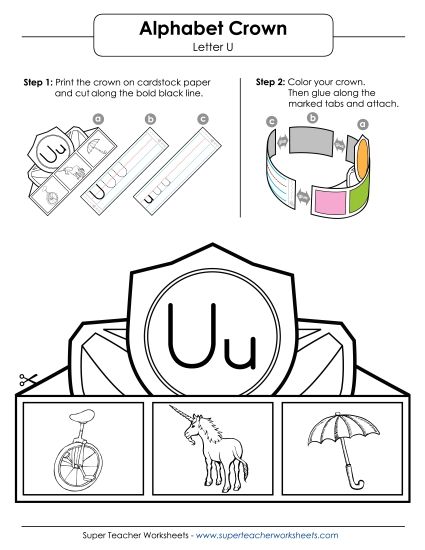 Alphabet Crown
Letter U

Step 1: Print the crown on cardstock paper and cut along the bold black line.

a
b
c

Uu
U U U
u u u

Step 2: Color your crown. Then glue along the marked tabs and attach.

c
b
a

Uu

Super Teacher Worksheets - www.superteacherworksheets.com