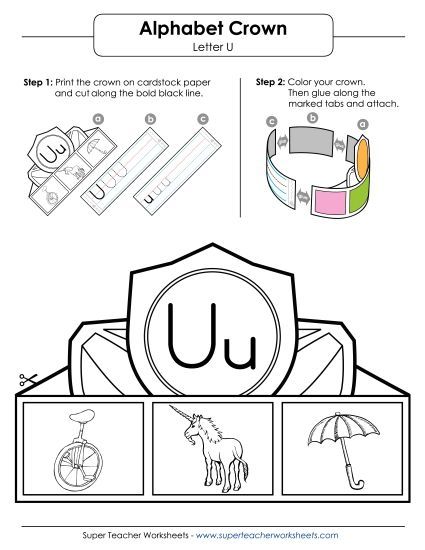 Alphabet Crown
Letter U

Step 1: Print the crown on cardstock paper and cut along the bold black line.

a b c

Uu

U U U

u u u

Step 2: Color your crown. Then glue along the marked tabs and attach.

c b a

Uu

Super Teacher Worksheets - www.superteacherworksheets.com