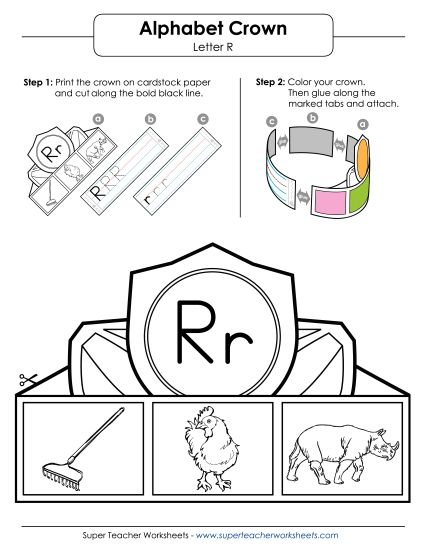 Alphabet Crown
Letter R

Step 1: Print the crown on cardstock paper and cut along the bold black line.

a b c

Rr

R R R

r r r

Step 2: Color your crown. Then glue along the marked tabs and attach.

c b a

Rr

Super Teacher Worksheets - www.superteacherworksheets.com