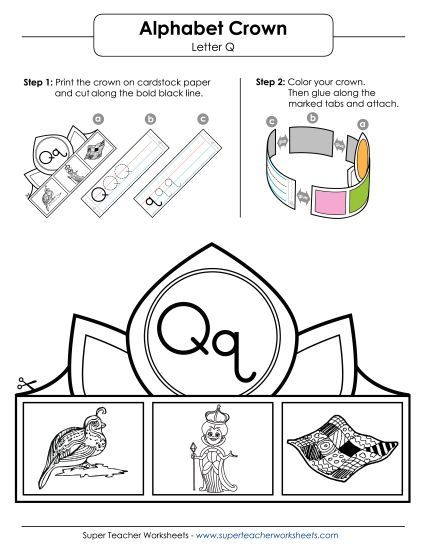 Alphabet Crown
Letter Q

Step 1: Print the crown on cardstock paper and cut along the bold black line.

a b c

Qq

Step 2: Color your crown. Then glue along the marked tabs and attach.

c b a

Qq

Super Teacher Worksheets - www.superteacherworksheets.com