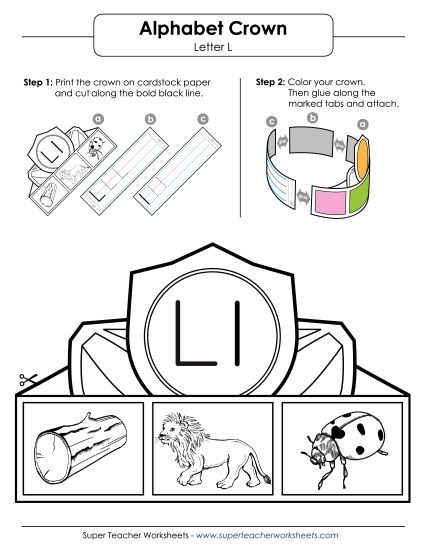 Alphabet Crown
Letter L

Step 1: Print the crown on cardstock paper and cut along the bold black line.

a b c

Ll

Step 2: Color your crown. Then glue along the marked tabs and attach.

c b a

Ll

Super Teacher Worksheets - www.superteacherworksheets.com