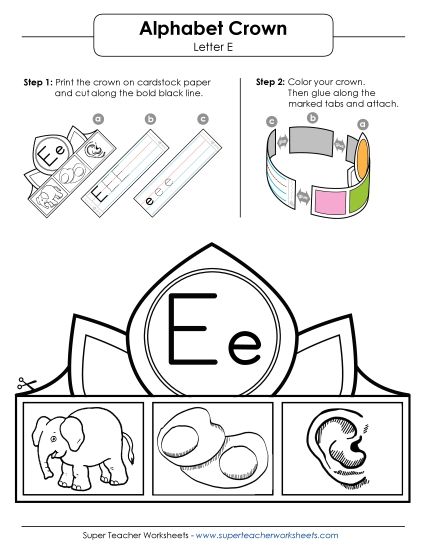 Alphabet Crown
Letter E

Step 1: Print the crown on cardstock paper and cut along the bold black line.

a b c

Ee

E

e e e

Step 2: Color your crown. Then glue along the marked tabs and attach.

c b a

Ee

Super Teacher Worksheets - www.superteacherworksheets.com