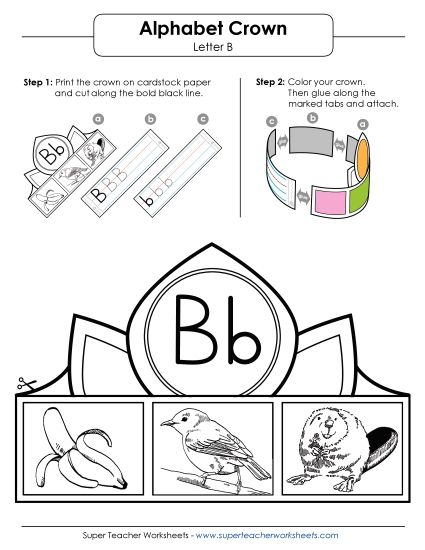 Alphabet Crown
Letter B

Step 1: Print the crown on cardstock paper and cut along the bold black line.

a b c

Bb

B B B

b b b

Step 2: Color your crown. Then glue along the marked tabs and attach.

c b a

Bb

Super Teacher Worksheets - www.superteacherworksheets.com