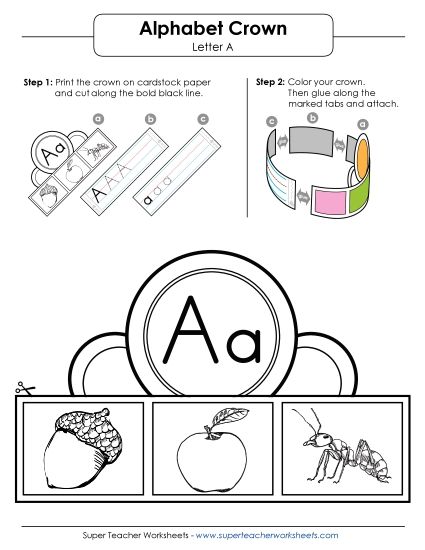 Alphabet Crown
Letter A

Step 1: Print the crown on cardstock paper and cut along the bold black line.

a b c

Aa

A A A

a a a

Step 2: Color your crown. Then glue along the marked tabs and attach.

c b a

Aa

Super Teacher Worksheets - www.superteacherworksheets.com