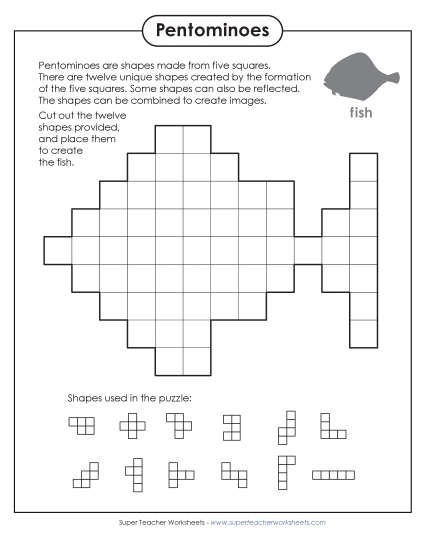 Pentominoes

Pentominoes are shapes made from five squares. There are twelve unique shapes created by the formation of the five squares. Some shapes can also be reflected. The shapes can be combined to create images.

fish

Cut out the twelve shapes provided, and place them to create the fish.

Shapes used in the puzzle:

Super Teacher Worksheets - www.superteacherworksheets.com