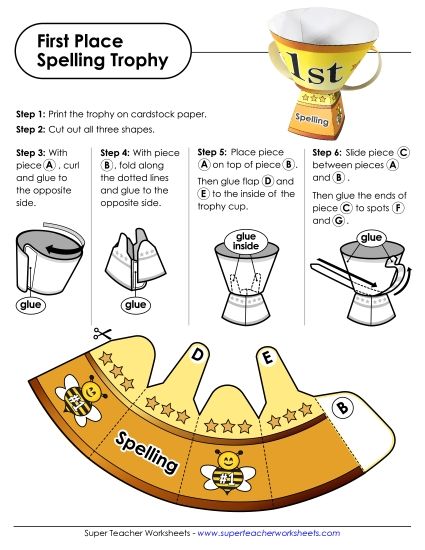 First Place Spelling Trophy

1st

Spelling

Step 1: Print the trophy on cardstock paper.

Step 2: Cut out all three shapes.

Step 3: With piece A, curl and glue to the opposite side.

glue

Step 4: With piece B, fold along the dotted lines and glue to the opposite side.

glue

Step 5: Place piece A on top of piece B.

Then glue flap D and E to the inside of the trophy cup.

glue inside

Step 6: Slide piece C between pieces A and B.

Then glue the ends of piece C to spots F and G.

glue

D

E

B

#1

Spelling

#1

Super Teacher Worksheets - www.superteacherworksheets.com