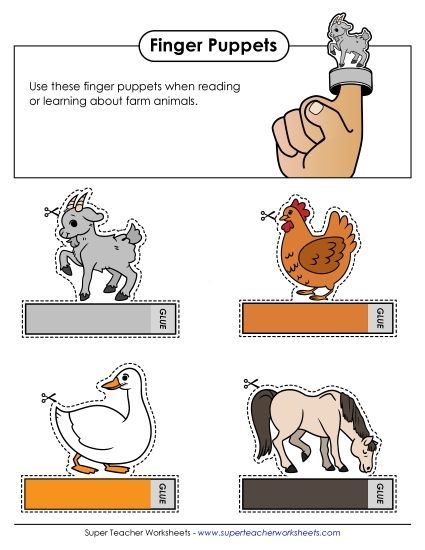 Finger Puppets

Use these finger puppets when reading or learning about farm animals.

GLUE

GLUE

GLUE

GLUE

Super Teacher Worksheets - www.superteacherworksheets.com