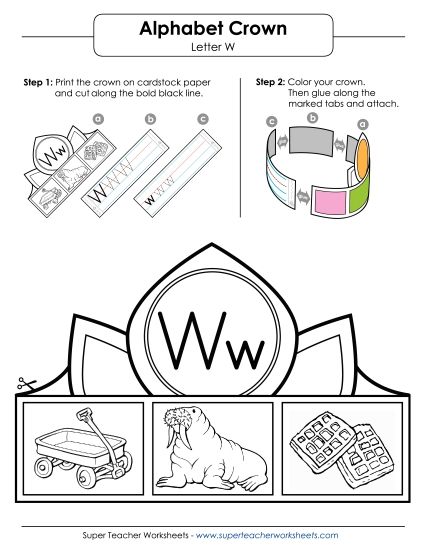 Alphabet Crown
Letter W

Step 1: Print the crown on cardstock paper and cut along the bold black line.

a b c

Ww

W W W W

w w w w

Step 2: Color your crown. Then glue along the marked tabs and attach.

c b a

Ww

Super Teacher Worksheets - www.superteacherworksheets.com