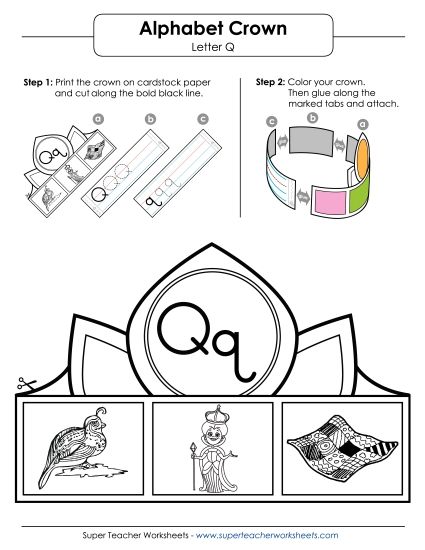 Alphabet Crown
Letter Q

Step 1: Print the crown on cardstock paper and cut along the bold black line.

a b c

Qq

Step 2: Color your crown. Then glue along the marked tabs and attach.

c b a

Qq

Super Teacher Worksheets - www.superteacherworksheets.com