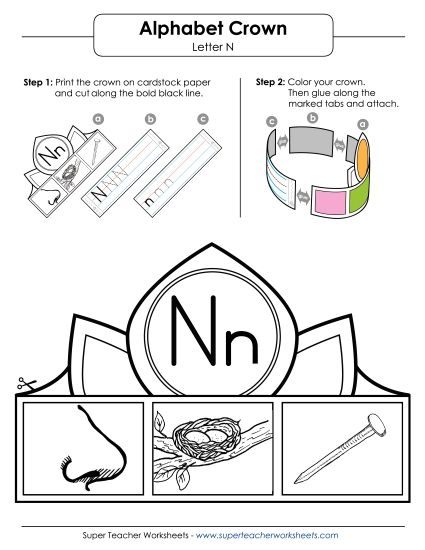 Alphabet Crown
Letter N

Step 1: Print the crown on cardstock paper and cut along the bold black line.

a b c

Nn

N

n

Step 2: Color your crown. Then glue along the marked tabs and attach.

c b a

Nn

Super Teacher Worksheets - www.superteacherworksheets.com