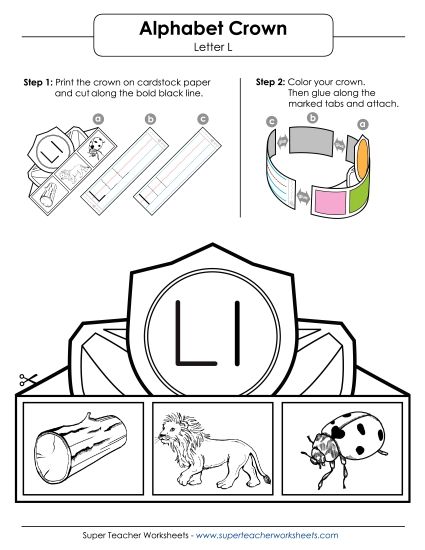 Alphabet Crown
Letter L

Step 1: Print the crown on cardstock paper and cut along the bold black line.

a b c

Ll

Step 2: Color your crown. Then glue along the marked tabs and attach.

c b a

Ll

Super Teacher Worksheets - www.superteacherworksheets.com