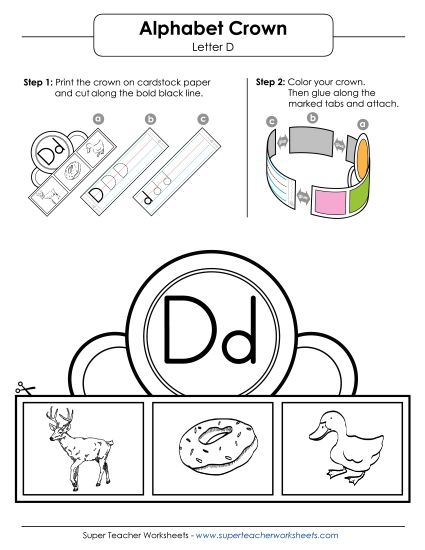 Alphabet Crown
Letter D

Step 1: Print the crown on cardstock paper and cut along the bold black line.

a b c

Dd

D D D

d d d

Step 2: Color your crown. Then glue along the marked tabs and attach.

c b a

Dd

Super Teacher Worksheets - www.superteacherworksheets.com