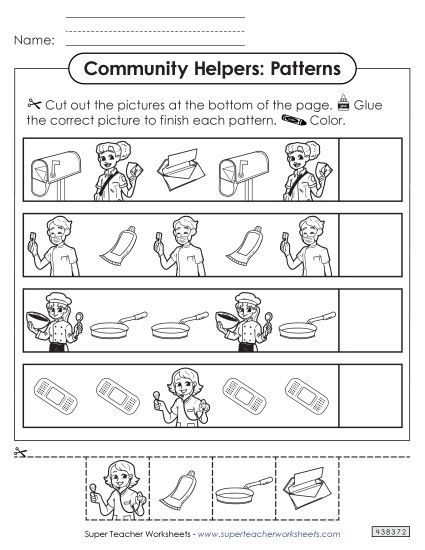 Name:

Community Helpers: Patterns

Cut out the pictures at the bottom of the page. Glue the correct picture to finish each pattern. Color.

Super Teacher Worksheets - www.superteacherworksheets.com

438372