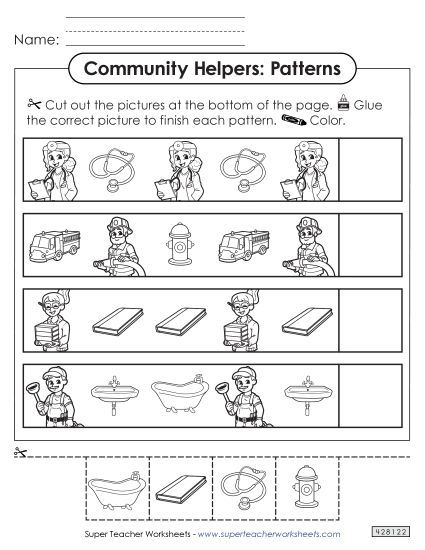 Name:

Community Helpers: Patterns

Cut out the pictures at the bottom of the page. Glue the correct picture to finish each pattern. Color.

Super Teacher Worksheets - www.superteacherworksheets.com

428122