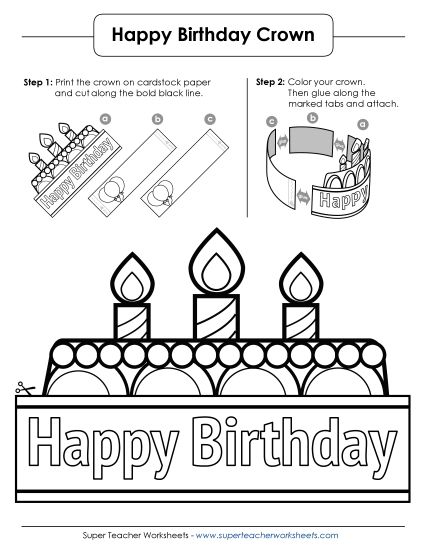 Happy Birthday Crown

Step 1: Print the crown on cardstock paper and cut along the bold black line.

a b c

Happy Birthday

Step 2: Color your crown. Then glue along the marked tabs and attach.

c b a

Happy

Happy Birthday

Super Teacher Worksheets - www.superteacherworksheets.com