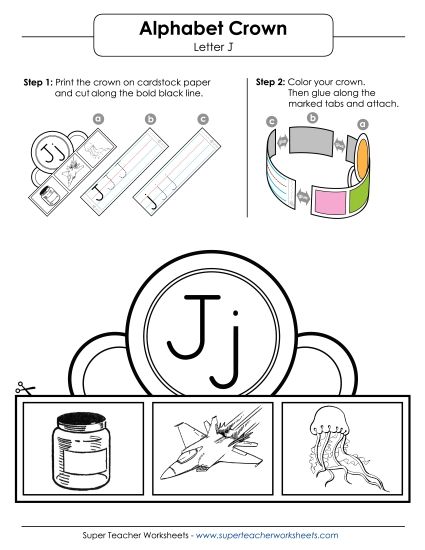 Alphabet Crown
Letter J

Step 1: Print the crown on cardstock paper and cut along the bold black line.

a b c

Jj

J j

Step 2: Color your crown. Then glue along the marked tabs and attach.

c b a

Jj

Super Teacher Worksheets - www.superteacherworksheets.com