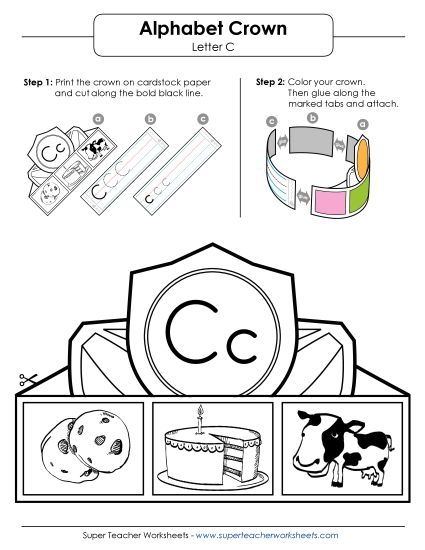 Alphabet Crown
Letter C

Step 1: Print the crown on cardstock paper and cut along the bold black line.

a b c

Cc

C C C

c c c

Step 2: Color your crown. Then glue along the marked tabs and attach.

c b a

Cc

Super Teacher Worksheets - www.superteacherworksheets.com